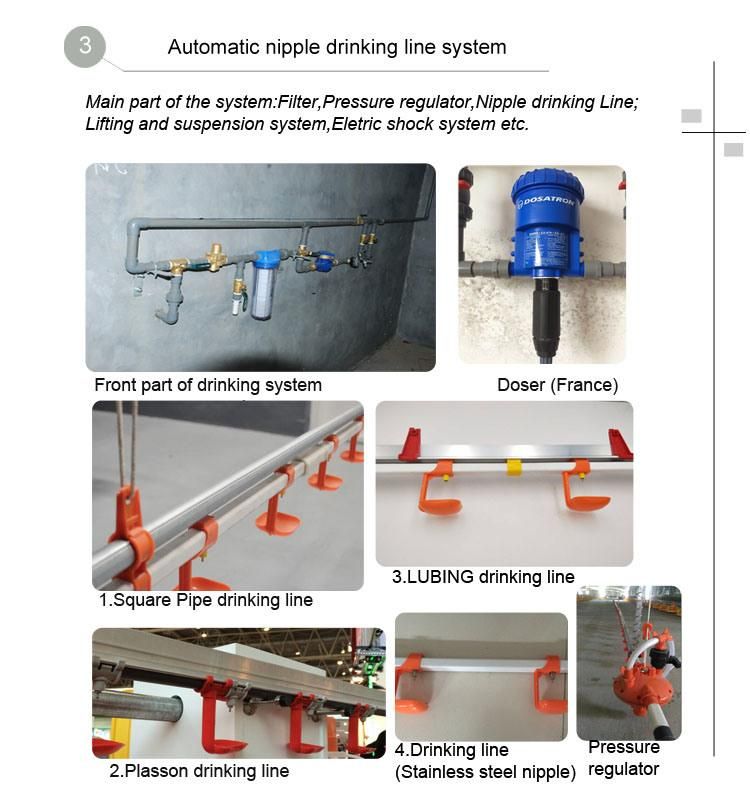 3

Automatic nipple drinking line system

Main part of the system:Filter,Pressure regulator,Nipple drinking Line; Lifting and suspension system,Eletric shock system etc.

DOSATRON

Front part of drinking system

Doser (France)

1.Square Pipe drinking line

3.LUBING drinking line

2.Plasson drinking line

4.Drinking line (Stainless steel nipple)

Pressure regulator