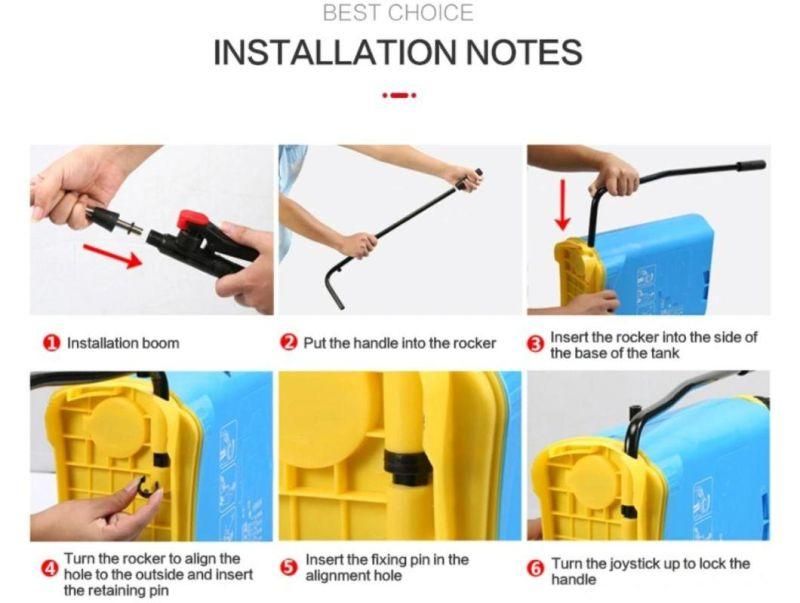 BEST CHOICE

INSTALLATION NOTES

1 Installation boom

2 Put the handle into the rocker

3 Insert the rocker into the side of the base of the tank

4 Turn the rocker to align the hole to the outside and insert the retaining pin

5 Insert the fixing pin in the alignment hole

6 Turn the joystick up to lock the handle