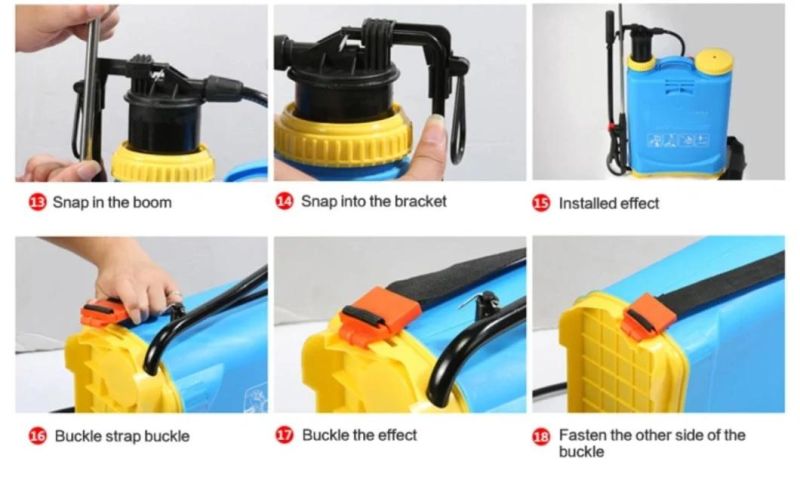 13 Snap in the boom

14 Snap into the bracket

15 Installed effect

16 Buckle strap buckle

17 Buckle the effect

18 Fasten the other side of the buckle