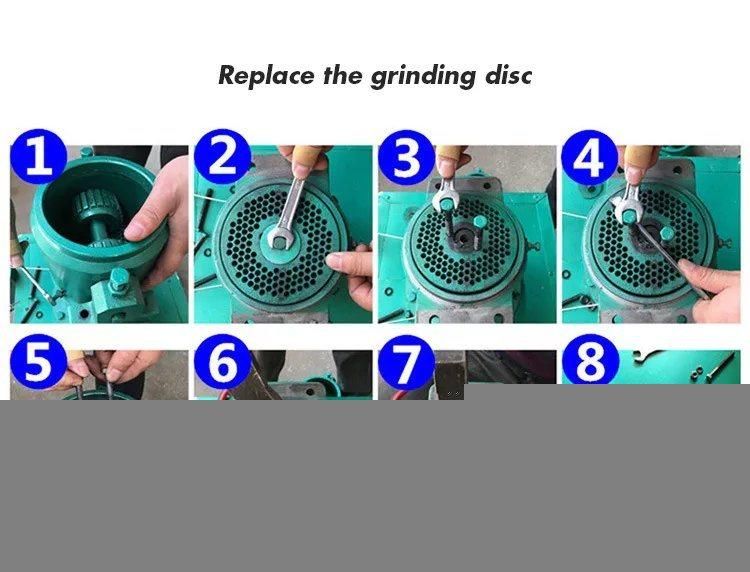 Replace the grinding disc

1

2

3

4

5

6

7

8