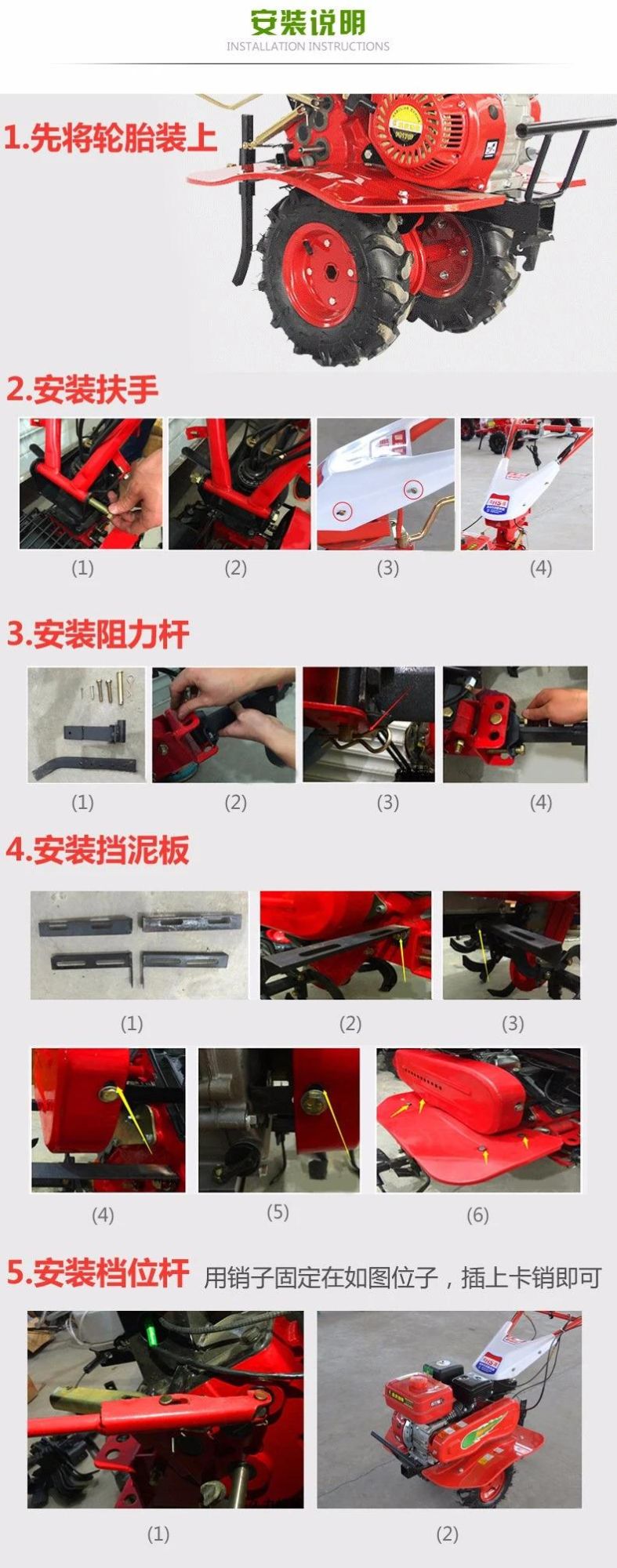 安装说明
INSTALLATION INSTRUCTIONS

1.先将轮胎装上

2.安装扶手

(1) (2) (3) (4)

3.安装阻力杆

(1) (2) (3) (4)

4.安装挡泥板

(1) (2) (3)

(4) (5) (6)

5.安装档位杆 用销子固定在如图位子，插上卡销即可

(1) (2)