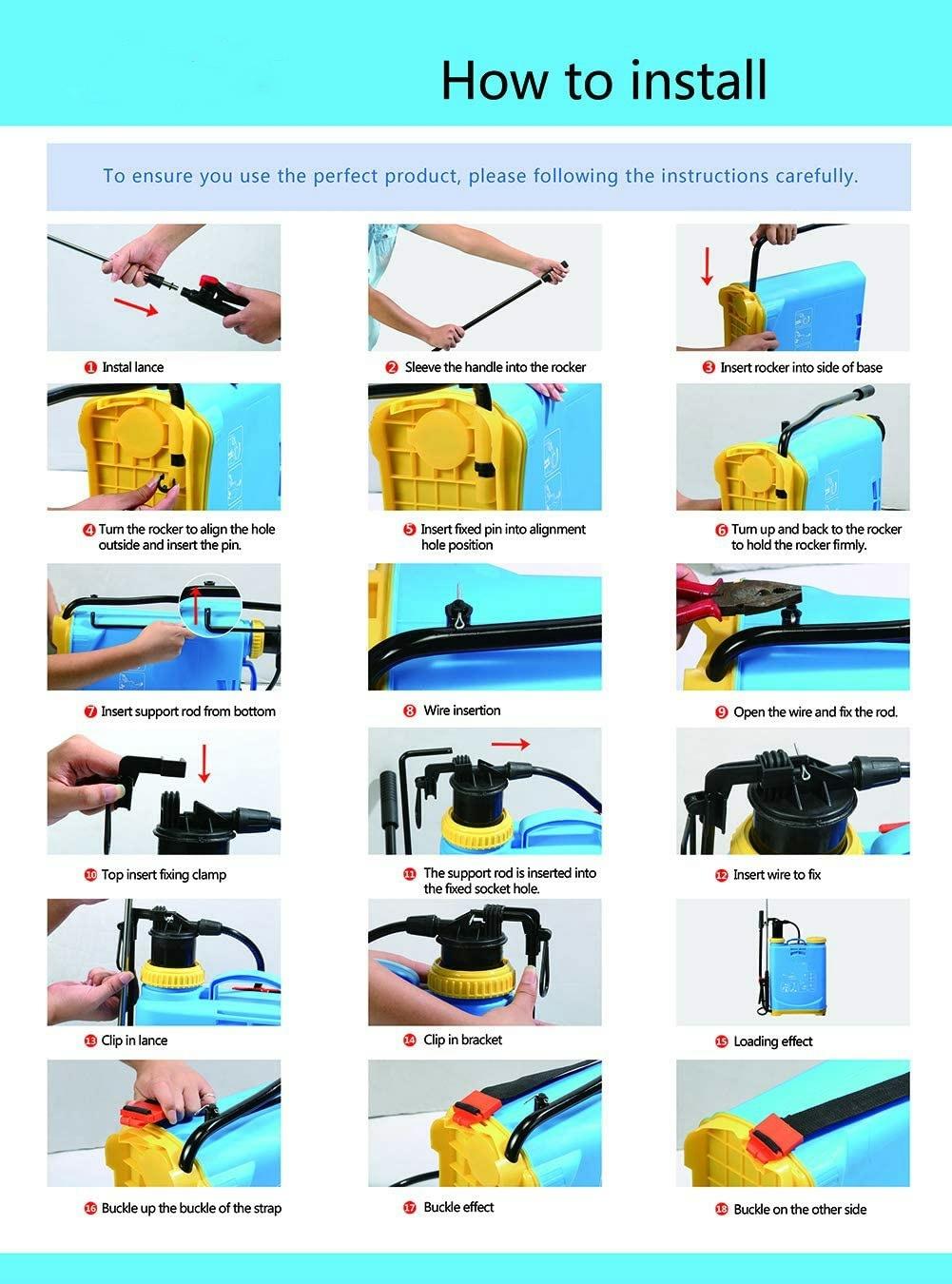 How to install

To ensure you use the perfect product, please following the instructions carefully.

1 Instal lance

2 Sleeve the handle into the rocker

3 Insert rocker into side of base

4 Turn the rocker to align the hole outside and insert the pin.

5 Insert fixed pin into alignment hole position

6 Turn up and back to the rocker to hold the rocker firmly.

7 Insert support rod from bottom

8 Wire insertion

9 Open the wire and fix the rod.

10 Top insert fixing clamp

11 The support rod is inserted into the fixed socket hole.

12 Insert wire to fix

13 Clip in lance

14 Clip in bracket

15 Loading effect

16 Buckle up the buckle of the strap

17 Buckle effect

18 Buckle on the other side