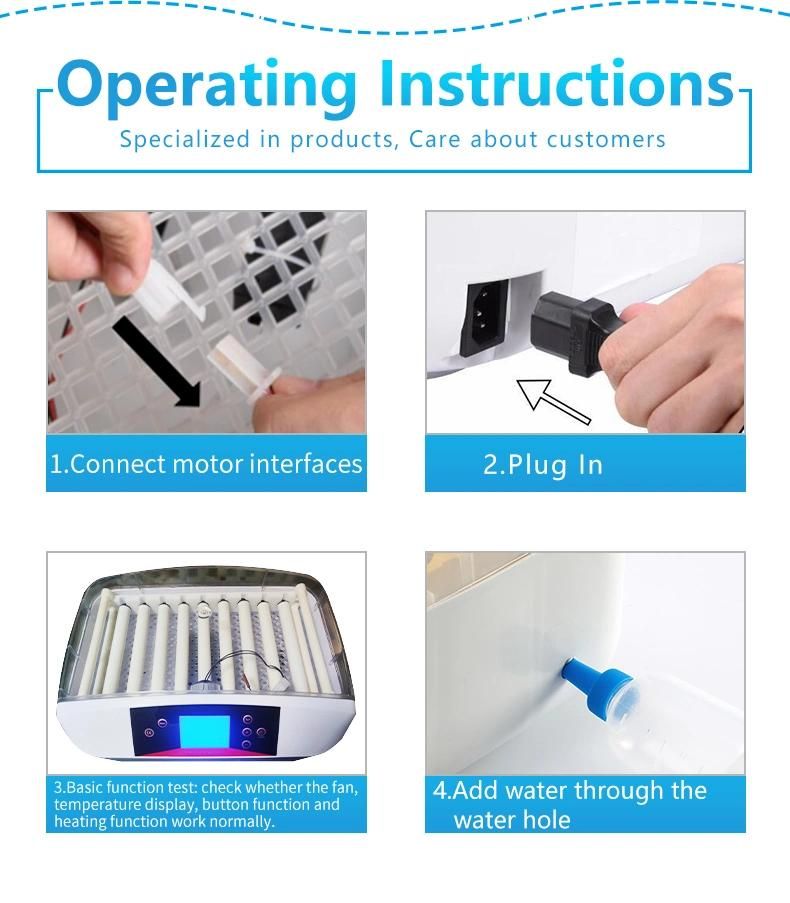 Operating Instructions

Specialized in products, Care about customers

1.Connect motor interfaces

2.Plug In

3.Basic function test: check whether the fan, temperature display, button function and heating function work normally.

4.Add water through the water hole