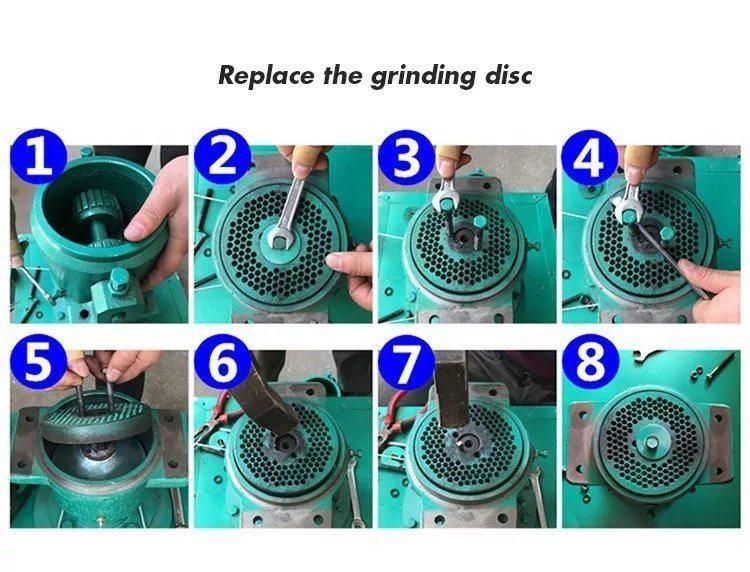 Replace the grinding disc

1

2

3

4

5

6

7

8