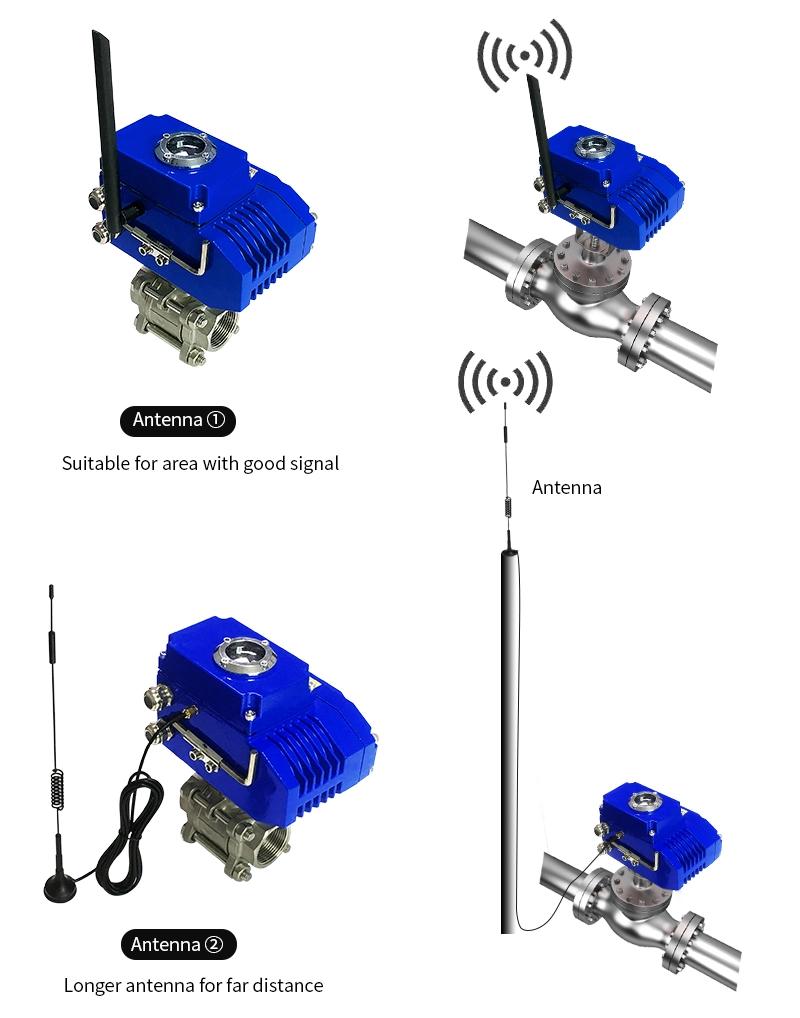 Antenna ①

Suitable for area with good signal

Antenna

Antenna ②

Longer antenna for far distance