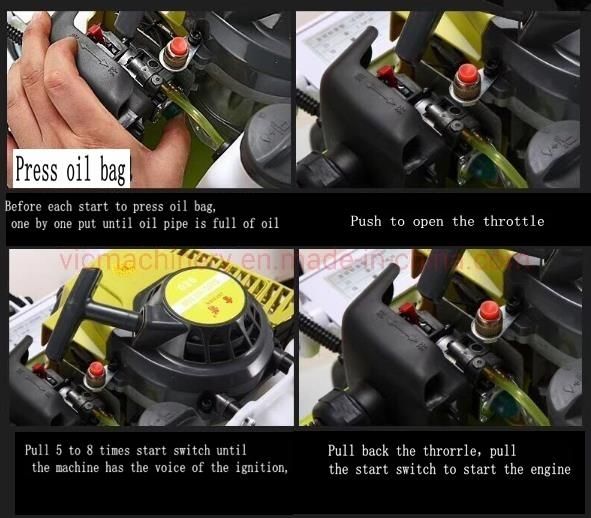 Press oil bag

Before each start to press oil bag, one by one put until oil pipe is full of oil

Push to open the throttle

vicmachinery.en.made-in-china.com

Pull 5 to 8 times start switch until the machine has the voice of the ignition,

Pull back the throrrle, pull the start switch to start the engine