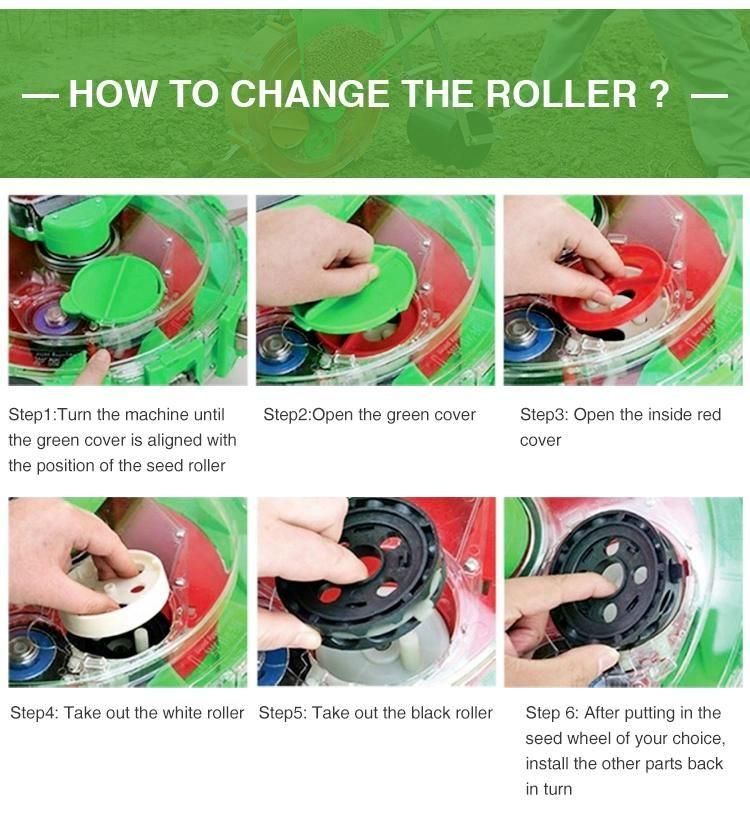 — HOW TO CHANGE THE ROLLER ? —

Step1:Turn the machine until the green cover is aligned with the position of the seed roller

Step2:Open the green cover

Step3: Open the inside red cover

Step4: Take out the white roller

Step5: Take out the black roller

Step 6: After putting in the seed wheel of your choice, install the other parts back in turn